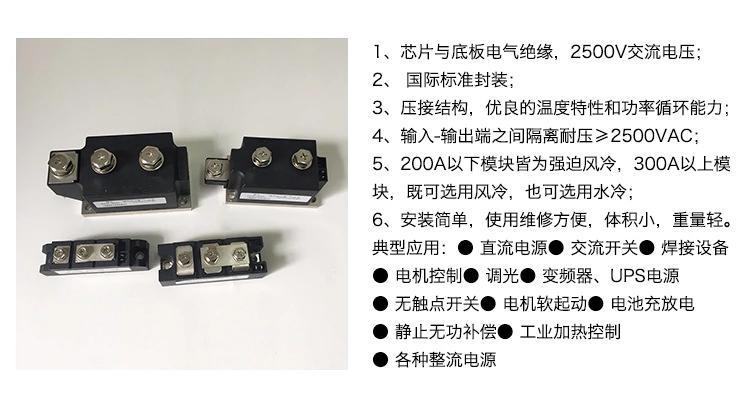 1、芯片与底板电气绝缘，2500V交流电压；
2、 国际标准封装；
3、压接结构，优良的温度特性和功率循环能力；
4、输入-输出端之间隔离耐压≥2500VAC；
5、200A以下模块皆为强迫风冷，300A以上模块，既可选用风冷，也可选用水冷；
6、安装简单，使用维修方便，体积小，重量轻。
典型应用：● 直流电源● 交流开关● 焊接设备
● 电机控制● 调光● 变频器、UPS电源
● 无触点开关● 电机软起动● 电池充放电
● 静止无功补偿● 工业加热控制
● 各种整流电源